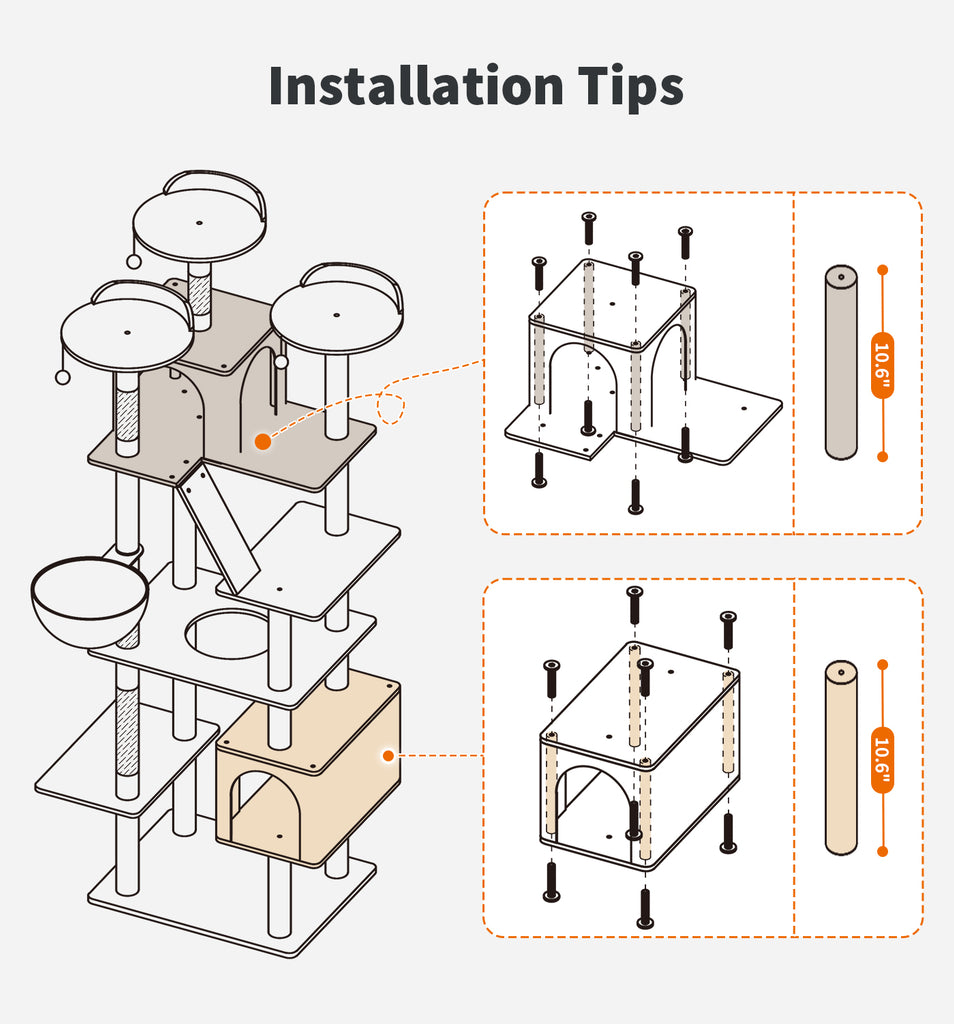 Installation Tips

10.6"

10.6"