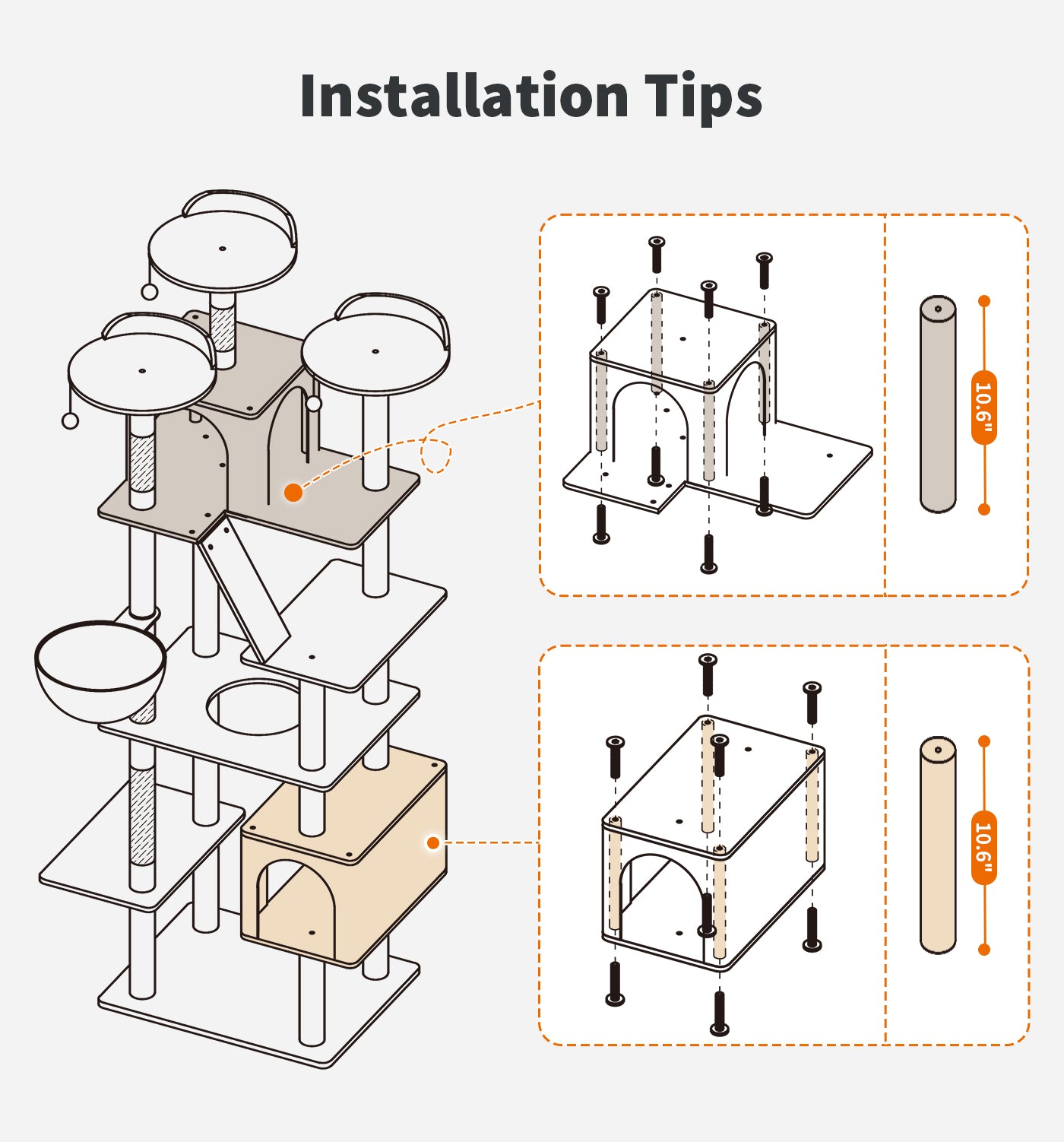 Installation Tips

10.6"

10.6"